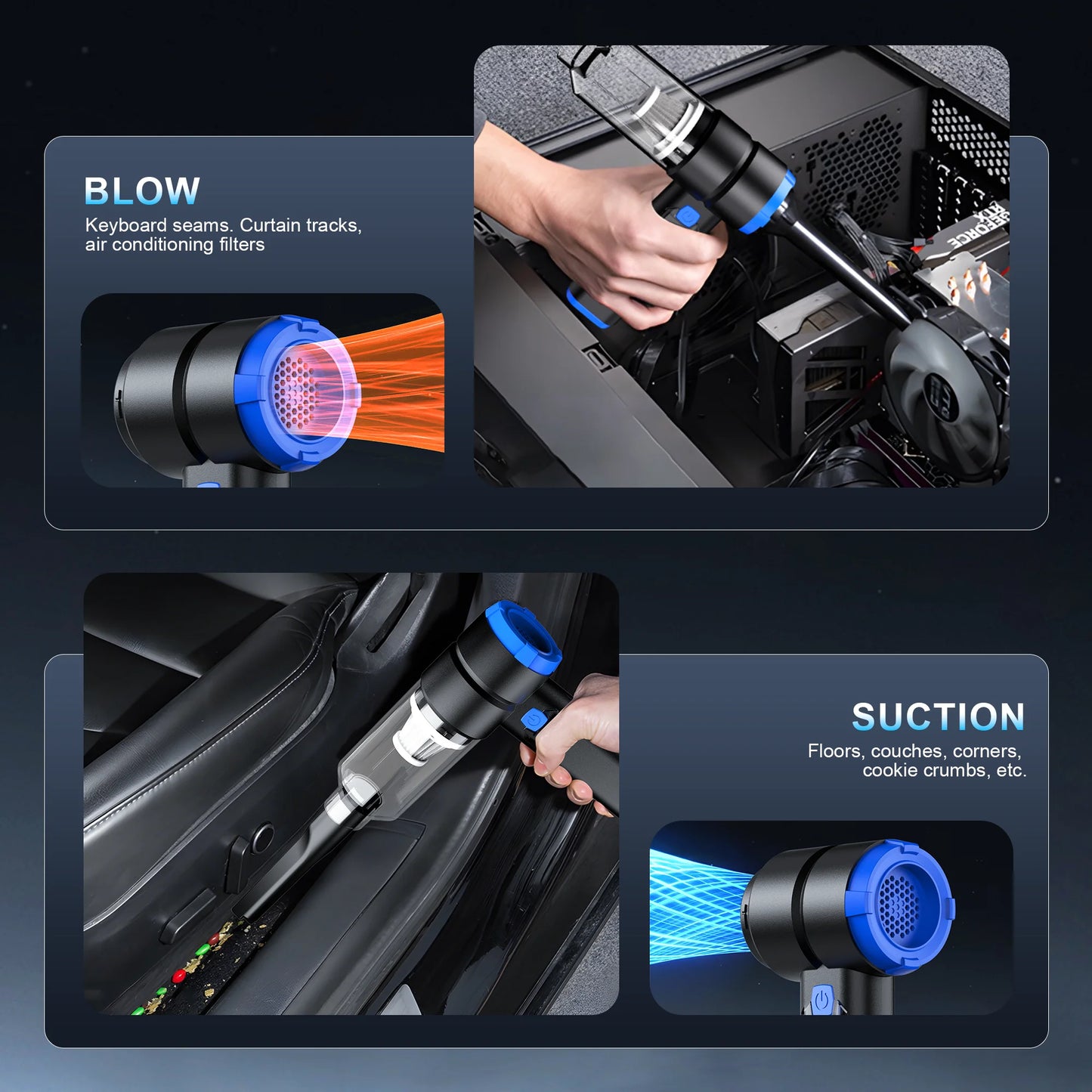 BLOW
Keyboard seams. Curtain tracks, air conditioning filters

GEFORCE RTX

SUCTION
Floors, couches, corners, cookie crumbs, etc.