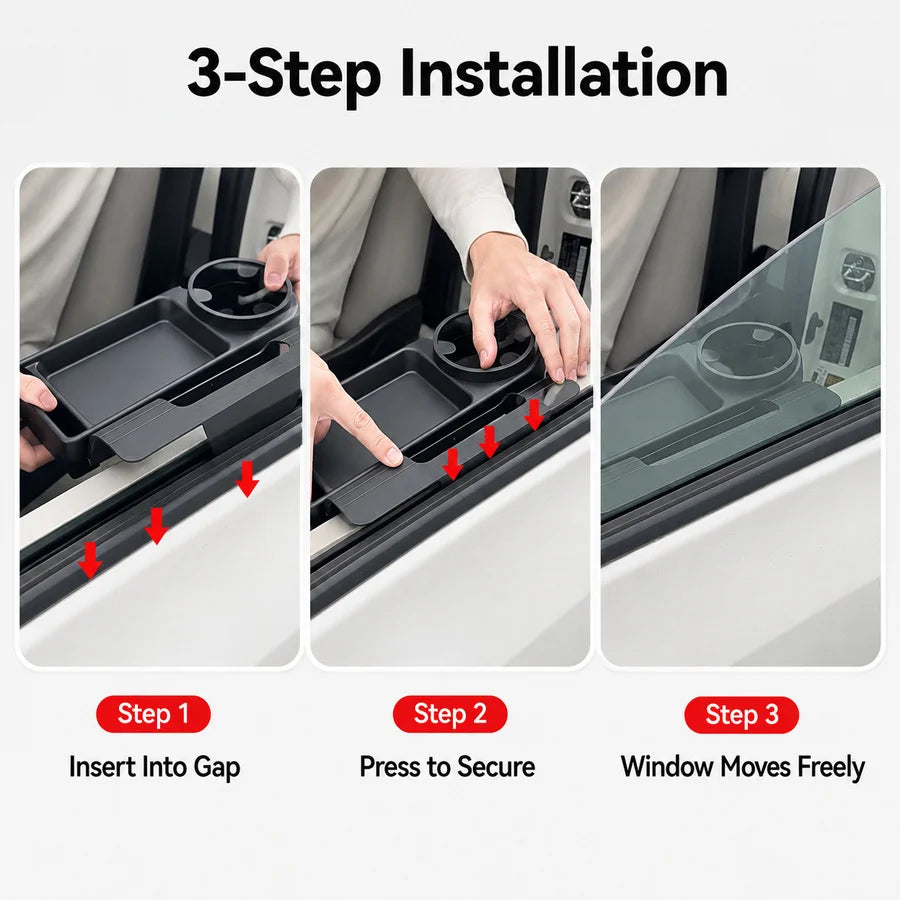 3-Step Installation

Step 1
Insert Into Gap

Step 2
Press to Secure

Step 3
Window Moves Freely