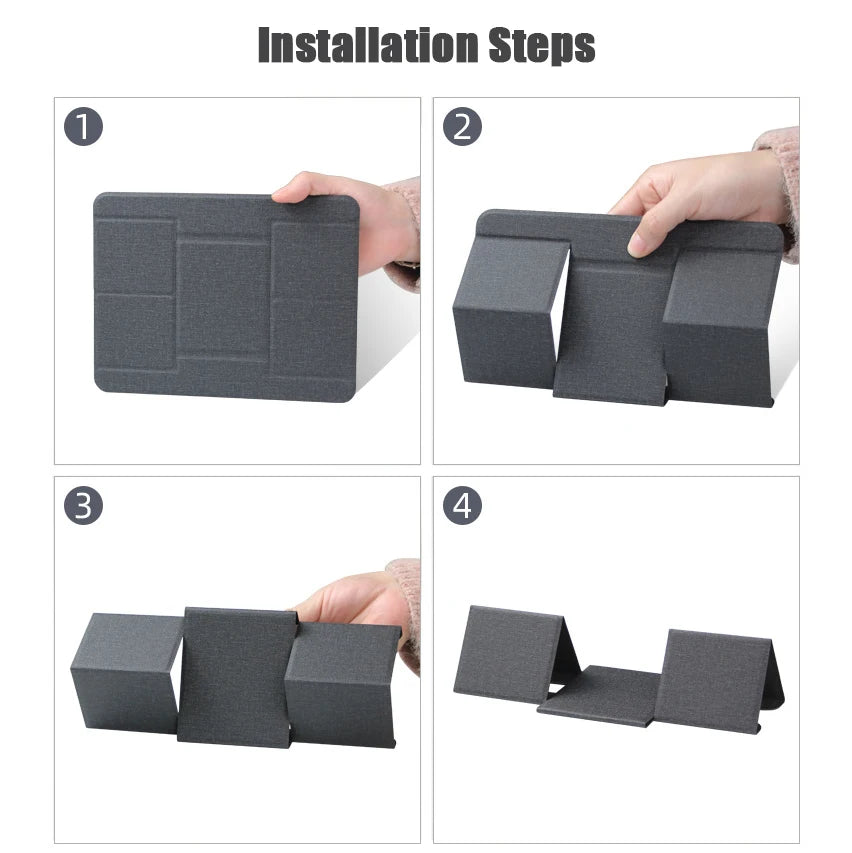 Installation Steps

1

2

3

4