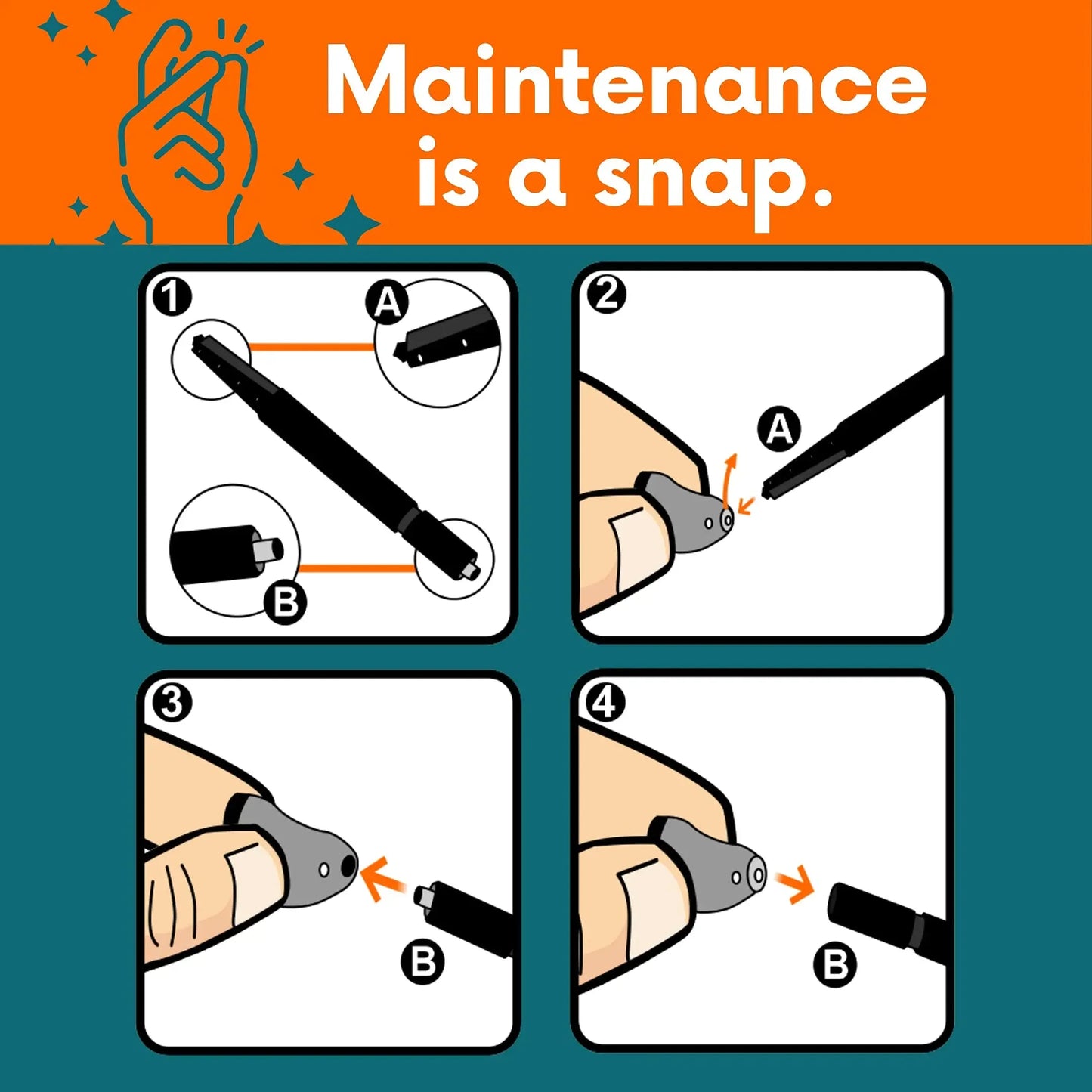 Maintenance is a snap.

1
A
B

2
A

3
B

4
B