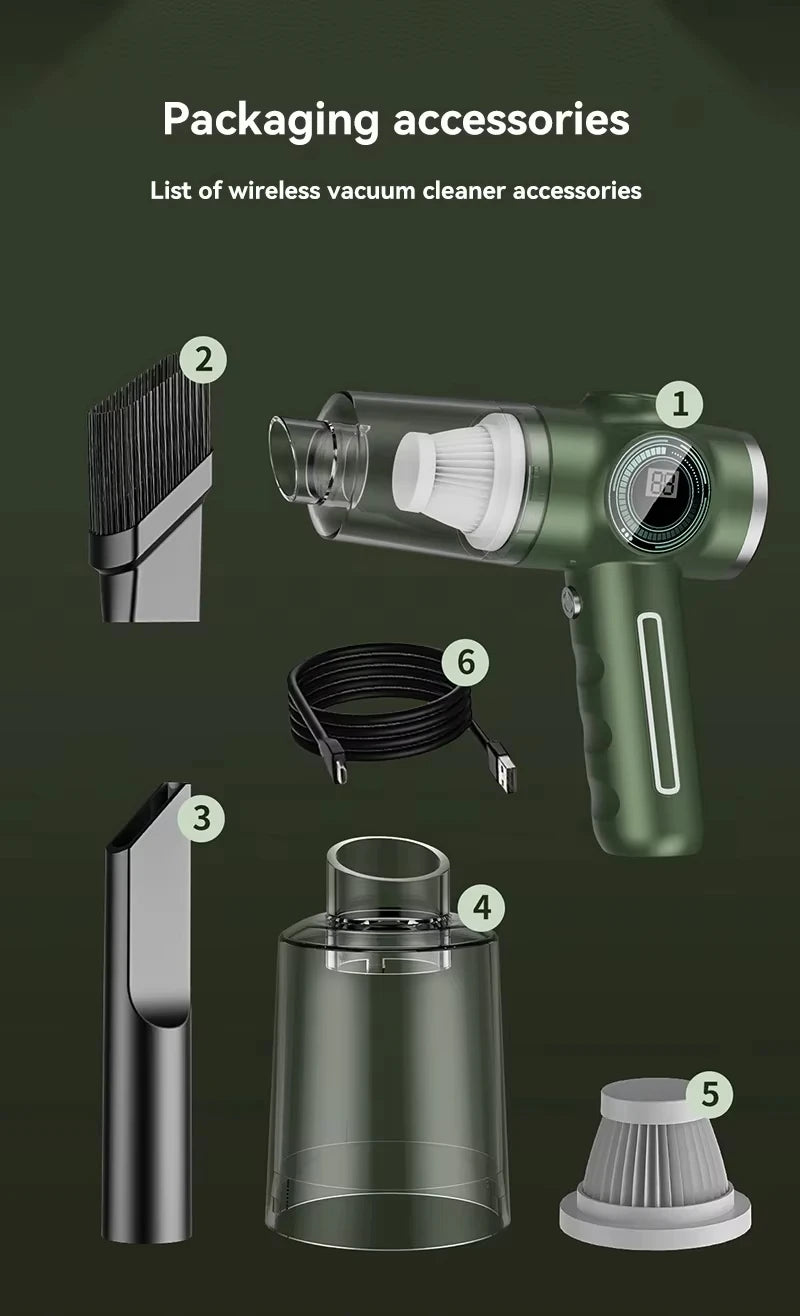 Packaging accessories

List of wireless vacuum cleaner accessories

2

1

88

6

3

4

5