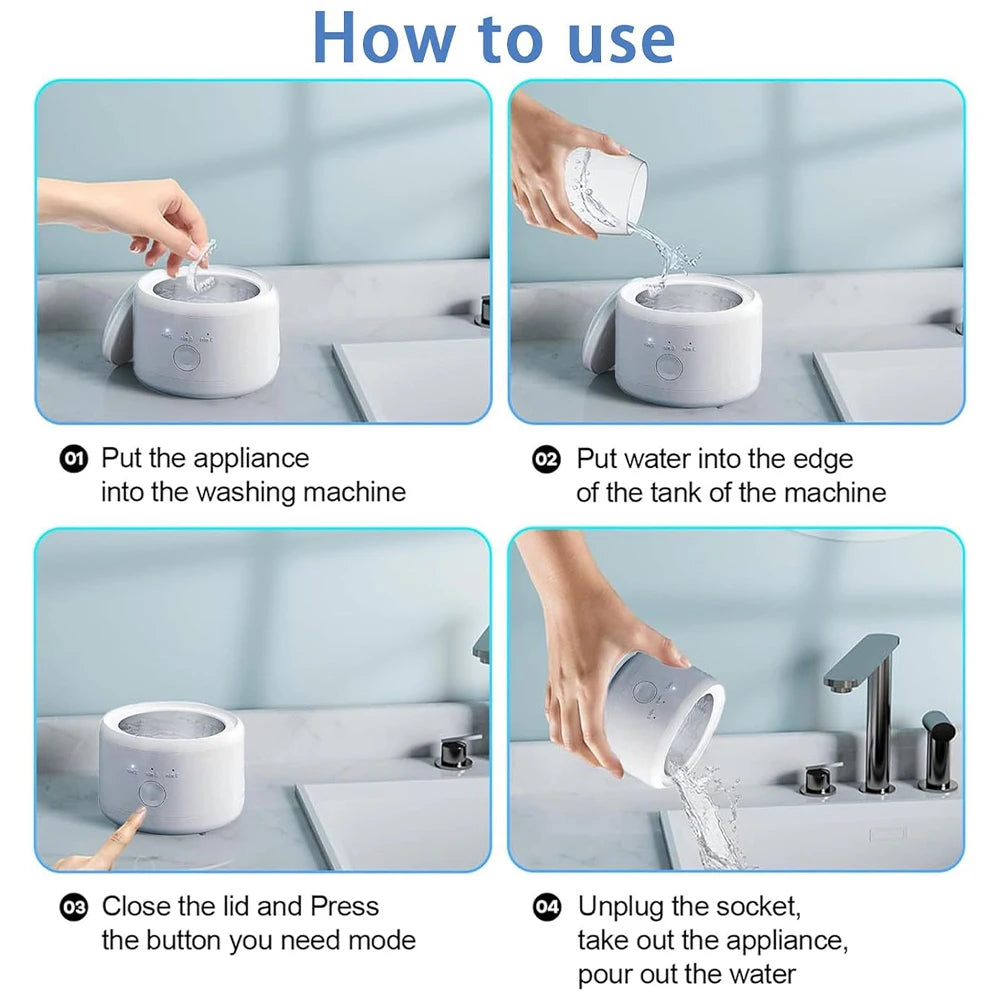 How to use

01 Put the appliance into the washing machine

02 Put water into the edge of the tank of the machine

03 Close the lid and Press the button you need mode

04 Unplug the socket, take out the appliance, pour out the water